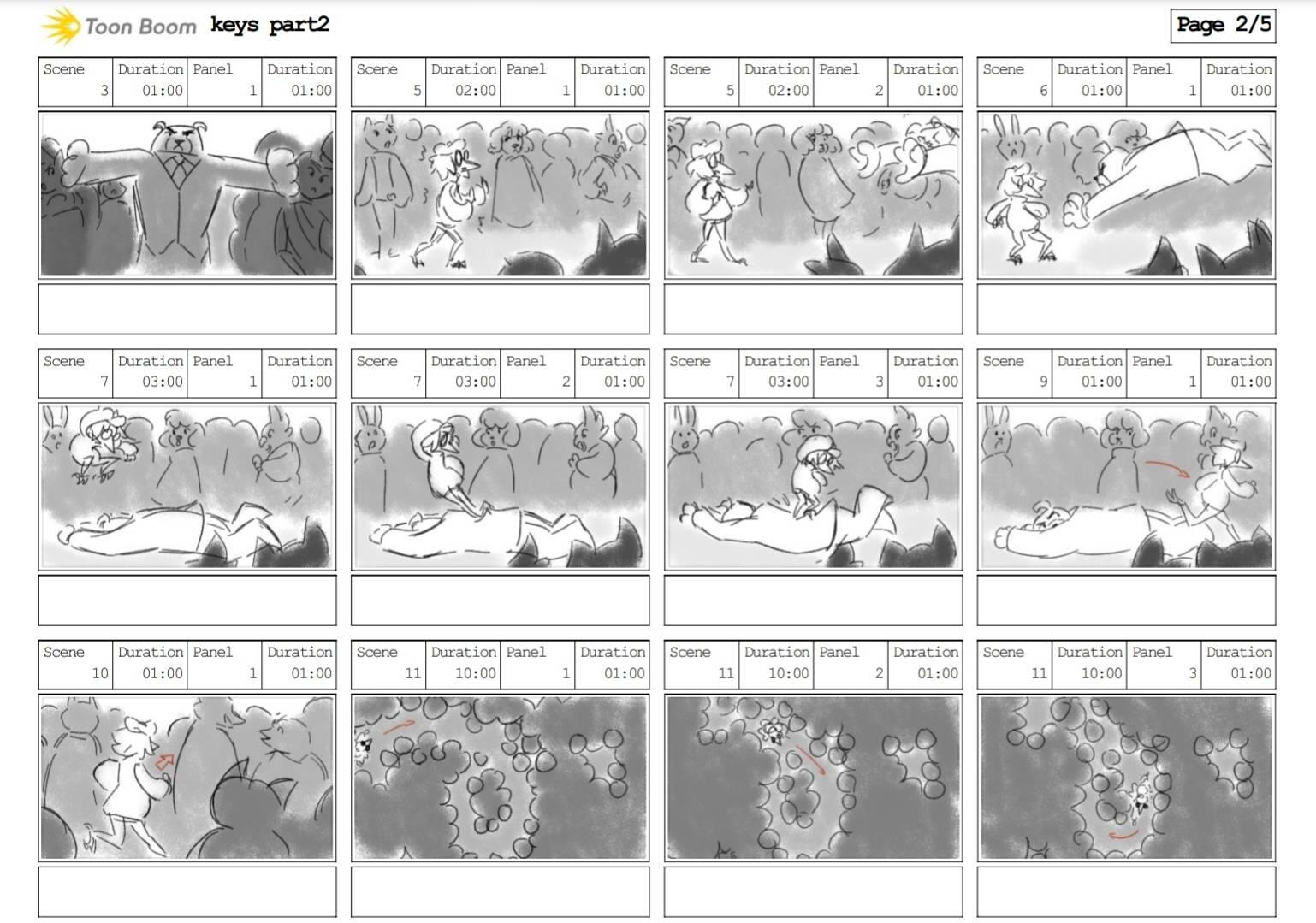 Toon Boom keys part2

Page 2/5

| Scene | Duration | Panel | Duration |
|---|---|---|---|
| 3 | 01:00 | 1 | 01:00 |

| Scene | Duration | Panel | Duration |
|---|---|---|---|
| 5 | 02:00 | 1 | 01:00 |

| Scene | Duration | Panel | Duration |
|---|---|---|---|
| 5 | 02:00 | 2 | 01:00 |

| Scene | Duration | Panel | Duration |
|---|---|---|---|
| 6 | 01:00 | 1 | 01:00 |

| Scene | Duration | Panel | Duration |
|---|---|---|---|
| 7 | 03:00 | 1 | 01:00 |

| Scene | Duration | Panel | Duration |
|---|---|---|---|
| 7 | 03:00 | 2 | 01:00 |

| Scene | Duration | Panel | Duration |
|---|---|---|---|
| 7 | 03:00 | 3 | 01:00 |

| Scene | Duration | Panel | Duration |
|---|---|---|---|
| 9 | 01:00 | 1 | 01:00 |

| Scene | Duration | Panel | Duration |
|---|---|---|---|
| 10 | 01:00 | 1 | 01:00 |

| Scene | Duration | Panel | Duration |
|---|---|---|---|
| 11 | 10:00 | 1 | 01:00 |

| Scene | Duration | Panel | Duration |
|---|---|---|---|
| 11 | 10:00 | 2 | 01:00 |

| Scene | Duration | Panel | Duration |
|---|---|---|---|
| 11 | 10:00 | 3 | 01:00 |