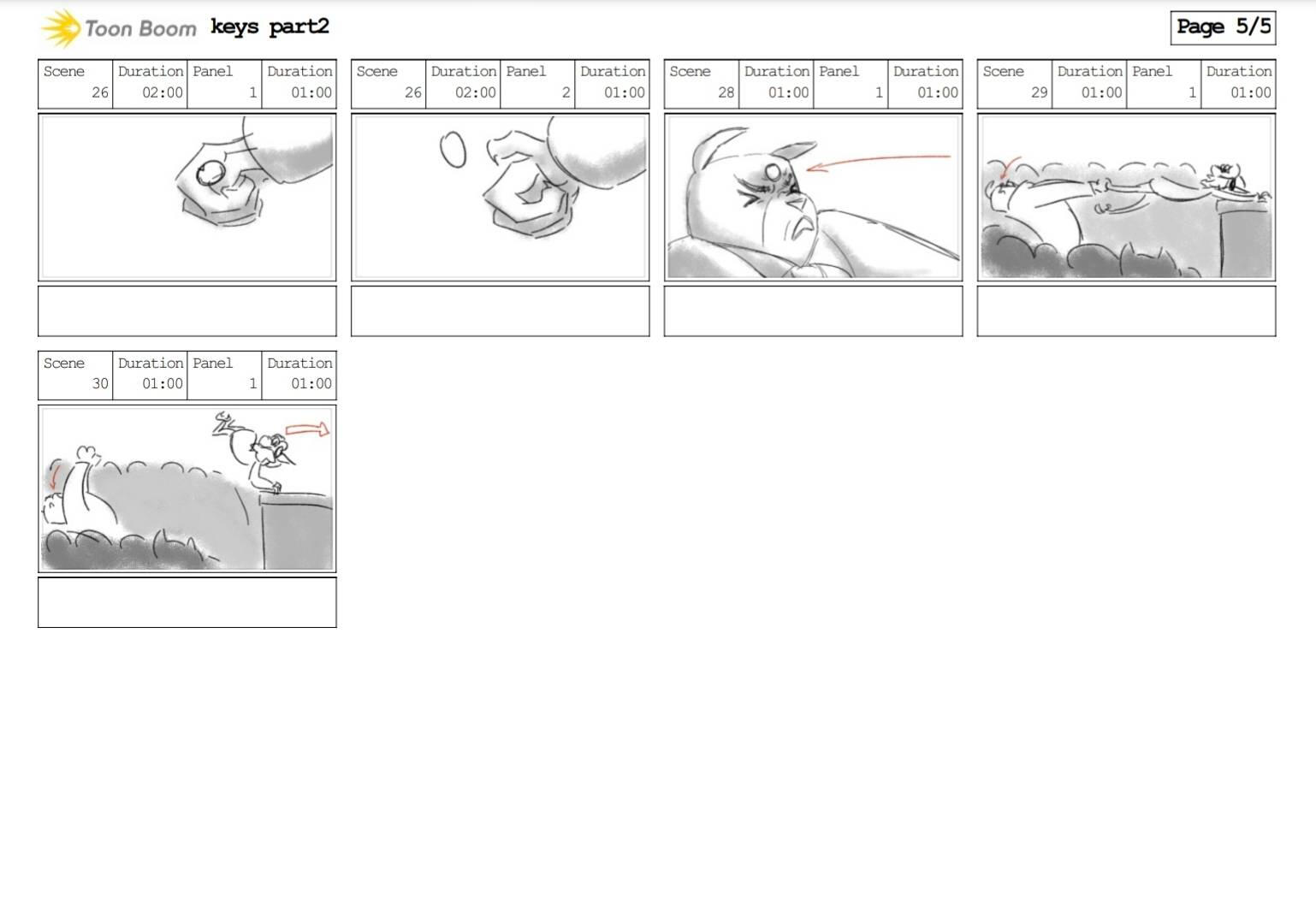 Toon Boom keys part2

Page 5/5

| Scene | Duration | Panel | Duration |
|---|---|---|---|
| 26 | 02:00 | 1 | 01:00 |

| Scene | Duration | Panel | Duration |
|---|---|---|---|
| 26 | 02:00 | 2 | 01:00 |

| Scene | Duration | Panel | Duration |
|---|---|---|---|
| 28 | 01:00 | 1 | 01:00 |

| Scene | Duration | Panel | Duration |
|---|---|---|---|
| 29 | 01:00 | 1 | 01:00 |

| Scene | Duration | Panel | Duration |
|---|---|---|---|
| 30 | 01:00 | 1 | 01:00 |