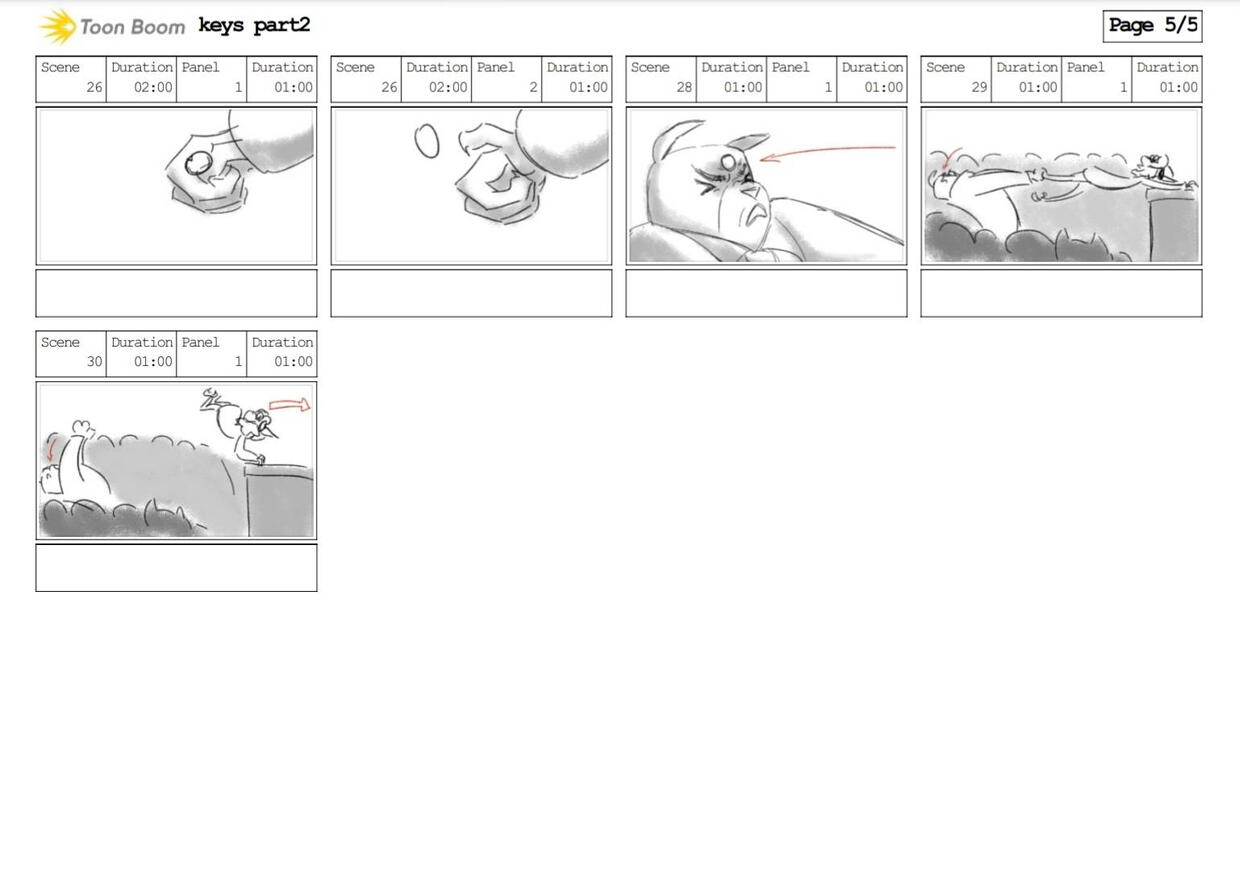 Toon Boom keys part2

Page 5/5

| Scene | Duration | Panel | Duration |
|---|---|---|---|
| 26 | 02:00 | 1 | 01:00 |

| Scene | Duration | Panel | Duration |
|---|---|---|---|
| 26 | 02:00 | 2 | 01:00 |

| Scene | Duration | Panel | Duration |
|---|---|---|---|
| 28 | 01:00 | 1 | 01:00 |

| Scene | Duration | Panel | Duration |
|---|---|---|---|
| 29 | 01:00 | 1 | 01:00 |

| Scene | Duration | Panel | Duration |
|---|---|---|---|
| 30 | 01:00 | 1 | 01:00 |